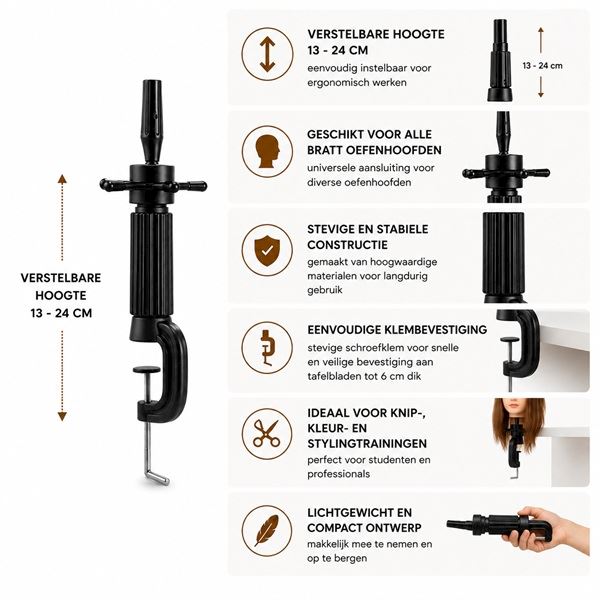 VERSTELBARE
HOOGTE
13 - 24 CM

VERSTELBARE HOOGTE
13 - 24 CM
eenvoudig instelbaar voor ergonomisch werken

13 - 24 cm

GESCHIKT VOOR ALLE
BRATT OEFENHOOFDEN
universele aansluiting voor diverse oefenhoofden

STEVIGE EN STABIELE
CONSTRUCTIE
gemaakt van hoogwaardige materialen voor langdurig gebruik

EENVOUDIGE KLEMBEVESTIGING
stevige schroefklem voor snelle en veilige bevestiging aan tafelbladen tot 6 cm dik

IDEAAL VOOR KNIP-,
KLEUR- EN
STYLINGTRAININGEN
perfect voor studenten en professionals

LICHTGEWICHT EN
COMPACT ONTWERP
makkelijk mee te nemen en op te bergen